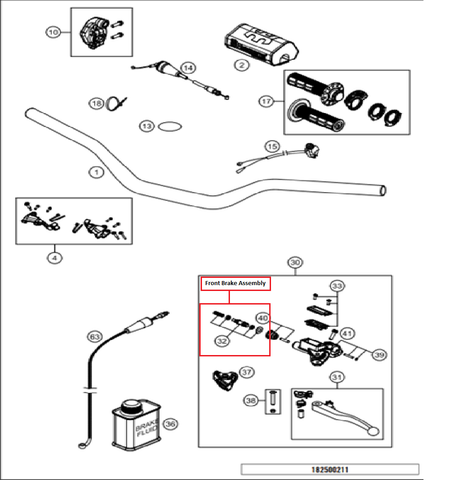 10
2
14
17
18
13
15
1
4
30
Front Brake Assembly
33
40
32
41
39
63
37
31
38
BRAKE FLUID
36
182500211